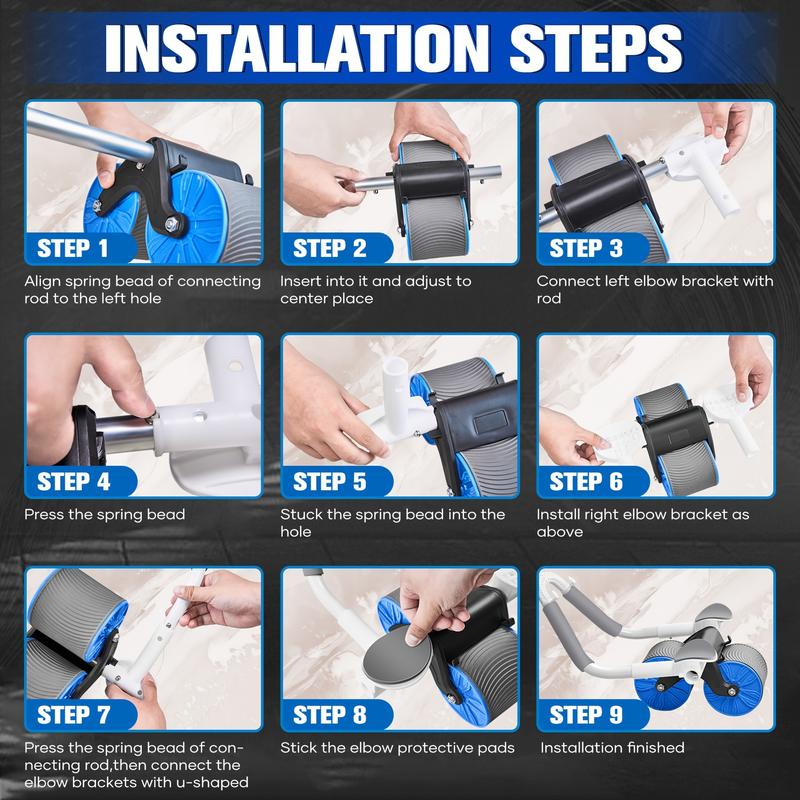 INSTALLATION STEPS

STEP 1

Align spring bead of connecting rod to the left hole

STEP 2

Insert into it and adjust to center place

STEP 3

Connect left elbow bracket with rod

STEP 4

Press the spring bead

STEP 5

Stuck the spring bead into the hole

STEP 6

Install right elbow bracket as above

STEP 7

Press the spring bead of connecting rod,then connect the elbow brackets with u-shaped

STEP 8

Stick the elbow protective pads

STEP 9

Installation finished