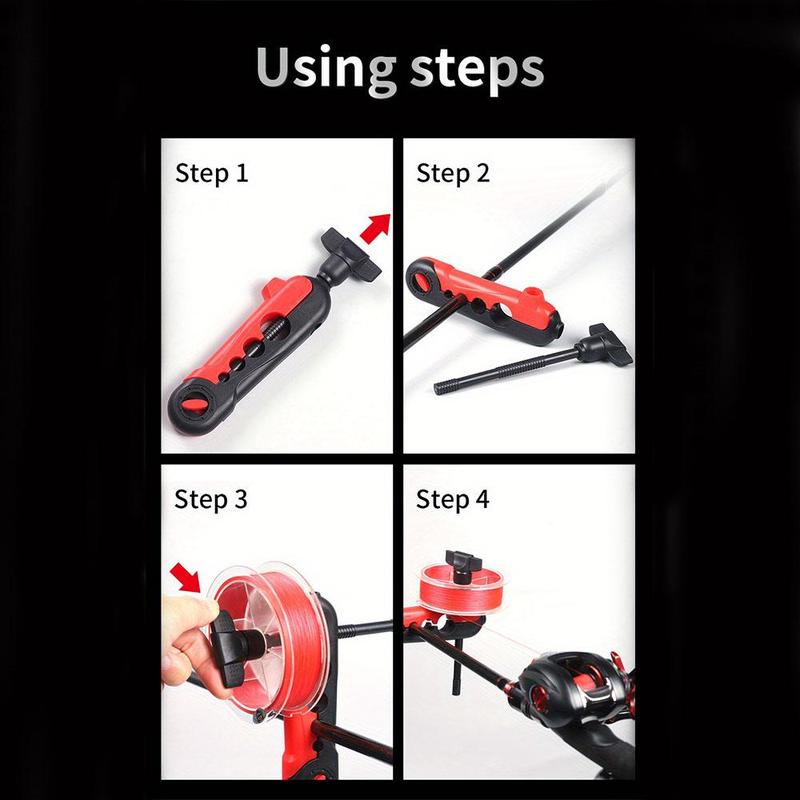 Using steps

Step 1

Step 2

Step 3

Step 4