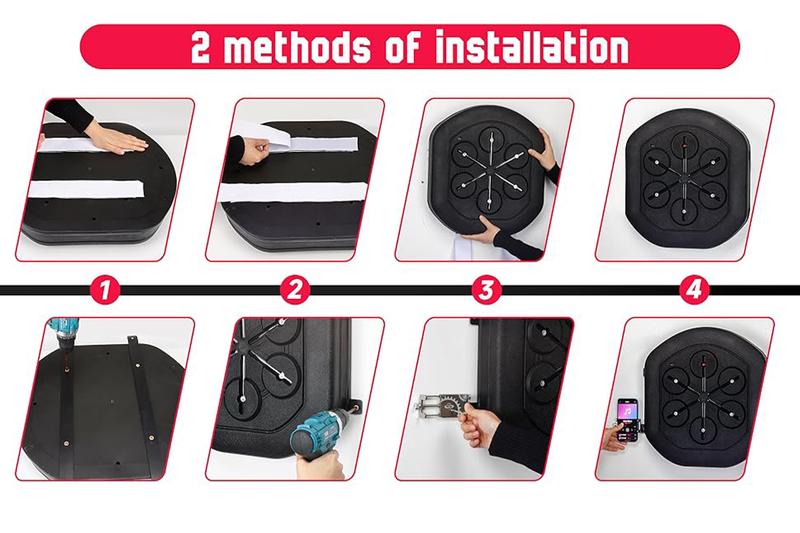 2 methods of installation

1

2

3

4