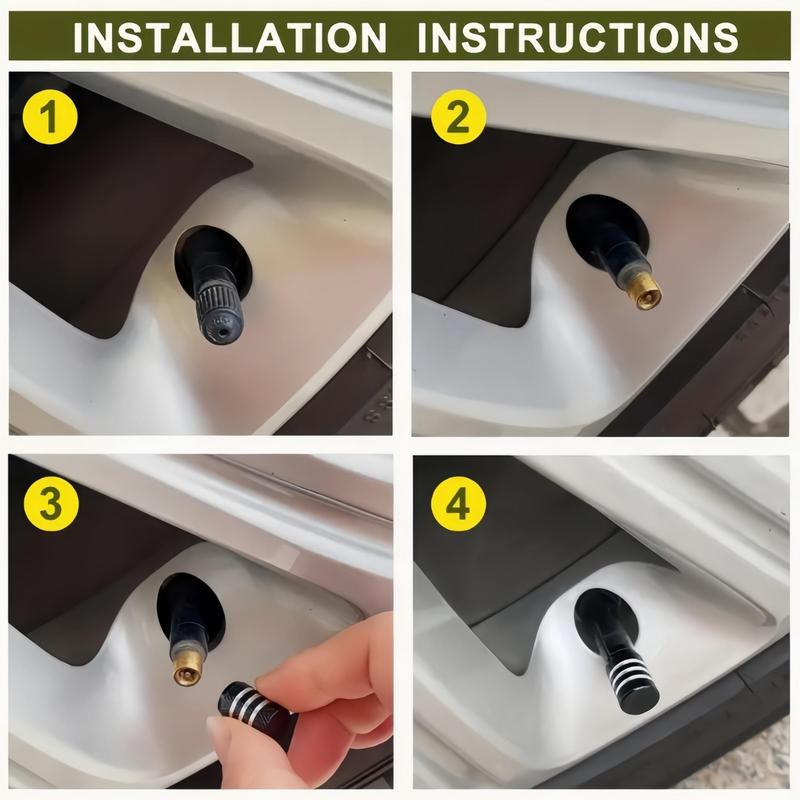 INSTALLATION INSTRUCTIONS

1

2

3

4