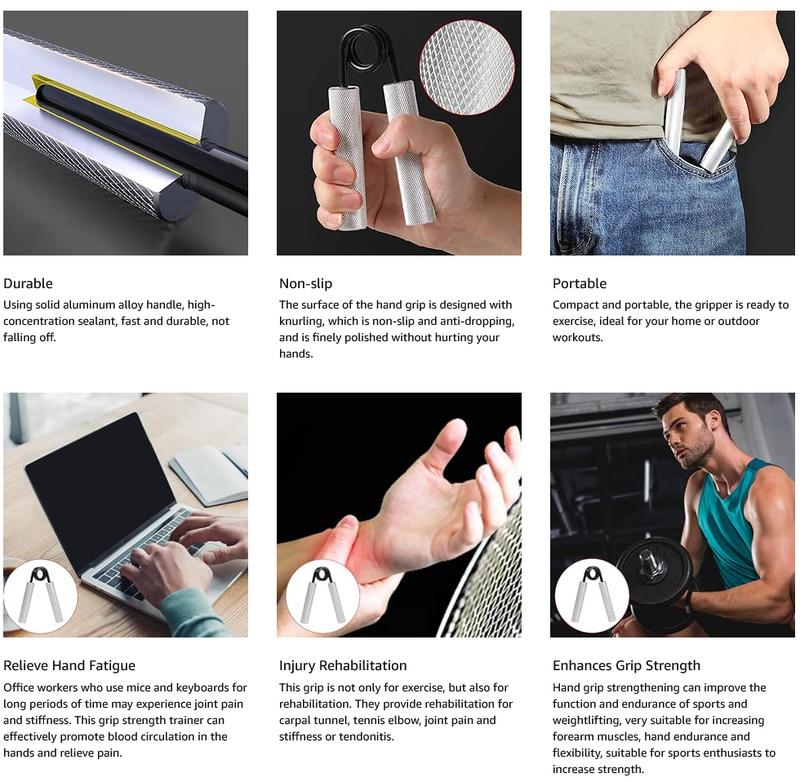 Durable
Using solid aluminum alloy handle, high-concentration sealant, fast and durable, not falling off.

Non-slip
The surface of the hand grip is designed with knurling, which is non-slip and anti-dropping, and is finely polished without hurting your hands.

Portable
Compact and portable, the gripper is ready to exercise, ideal for your home or outdoor workouts.

Relieve Hand Fatigue
Office workers who use mice and keyboards for long periods of time may experience joint pain and stiffness. This grip strength trainer can effectively promote blood circulation in the hands and relieve pain.

Injury Rehabilitation
This grip is not only for exercise, but also for rehabilitation. They provide rehabilitation for carpal tunnel, tennis elbow, joint pain and stiffness or tendonitis.

Enhances Grip Strength
Hand grip strengthening can improve the function and endurance of sports and weightlifting, very suitable for increasing forearm muscles, hand endurance and flexibility, suitable for sports enthusiasts to increase strength.