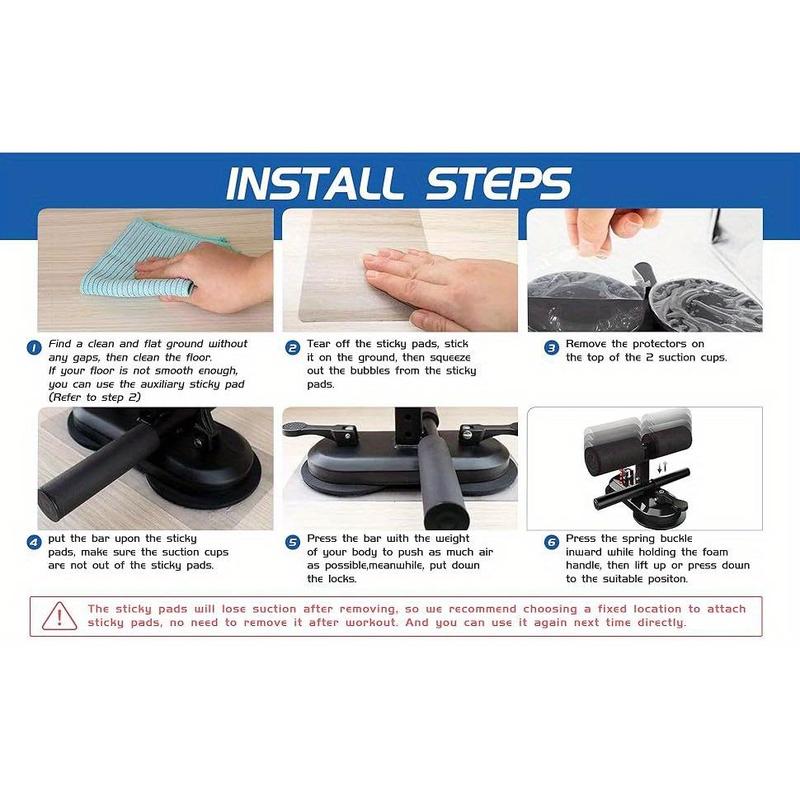 INSTALL STEPS

1 Find a clean and flat ground without any gaps, then clean the floor. If your floor is not smooth enough, you can use the auxiliary sticky pad (Refer to step 2)

2 Tear off the sticky pads, stick it on the ground, then squeeze out the bubbles from the sticky pads.

3 Remove the protectors on the top of the 2 suction cups.

4 put the bar upon the sticky pads, make sure the suction cups are not out of the sticky pads.

5 Press the bar with the weight of your body to push as much air as possible,meanwhile, put down the locks.

6 Press the spring buckle inward while holding the foam handle, then lift up or press down to the suitable positon.

The sticky pads will lose suction after removing, so we recommend choosing a fixed location to attach sticky pads, no need to remove it after workout. And you can use it again next time directly.