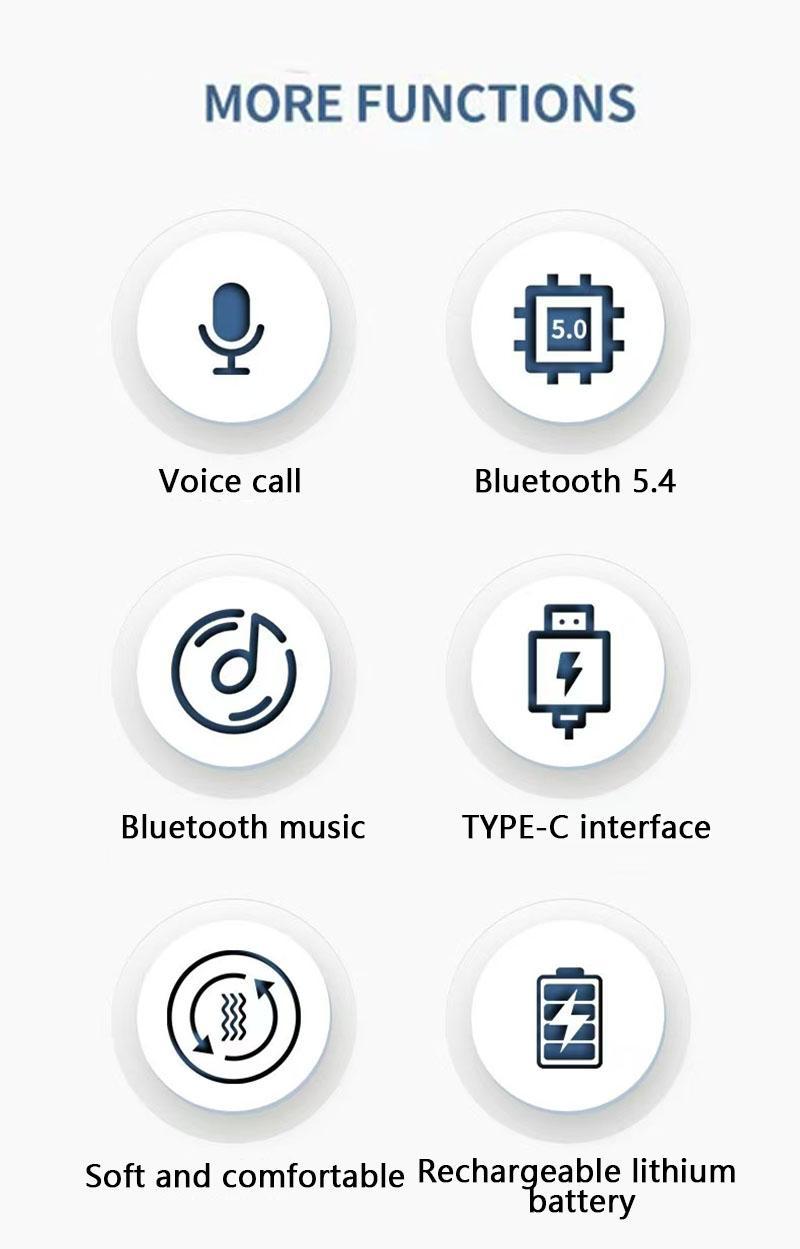 MORE FUNCTIONS

5.0

Voice call

Bluetooth 5.4

Bluetooth music

TYPE-C interface

Soft and comfortable

Rechargeable lithium battery