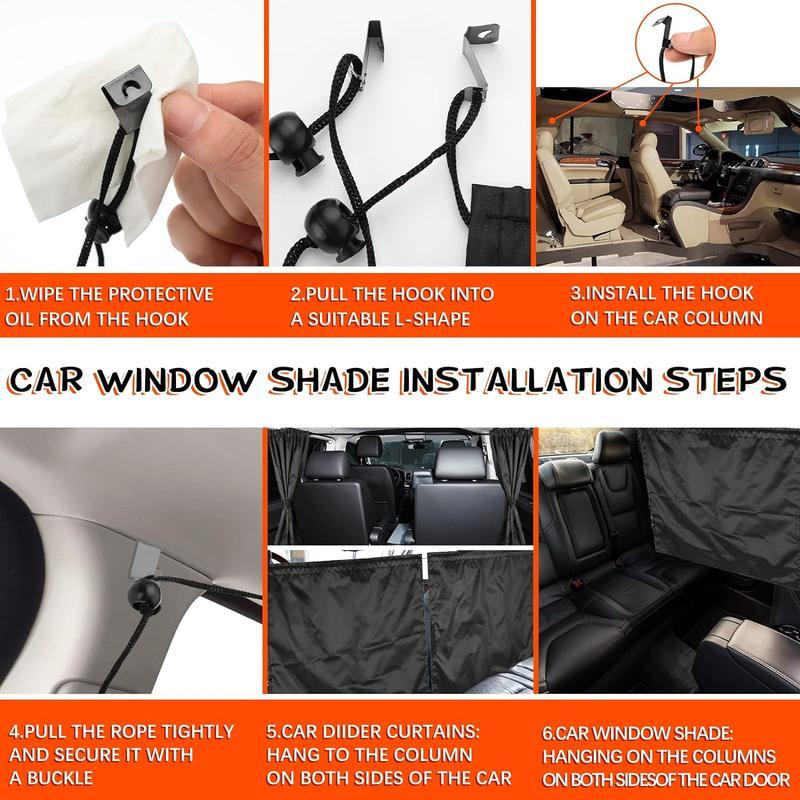 1.WIPE THE PROTECTIVE OIL FROM THE HOOK

2.PULL THE HOOK INTO A SUITABLE L-SHAPE

3.INSTALL THE HOOK ON THE CAR COLUMN

CAR WINDOW SHADE INSTALLATION STEPS

4.PULL THE ROPE TIGHTLY AND SECURE IT WITH A BUCKLE

5.CAR DIIDER CURTAINS: HANG TO THE COLUMN ON BOTH SIDES OF THE CAR

6.CAR WINDOW SHADE: HANGING ON THE COLUMNS ON BOTH SIDESOF THE CAR DOOR