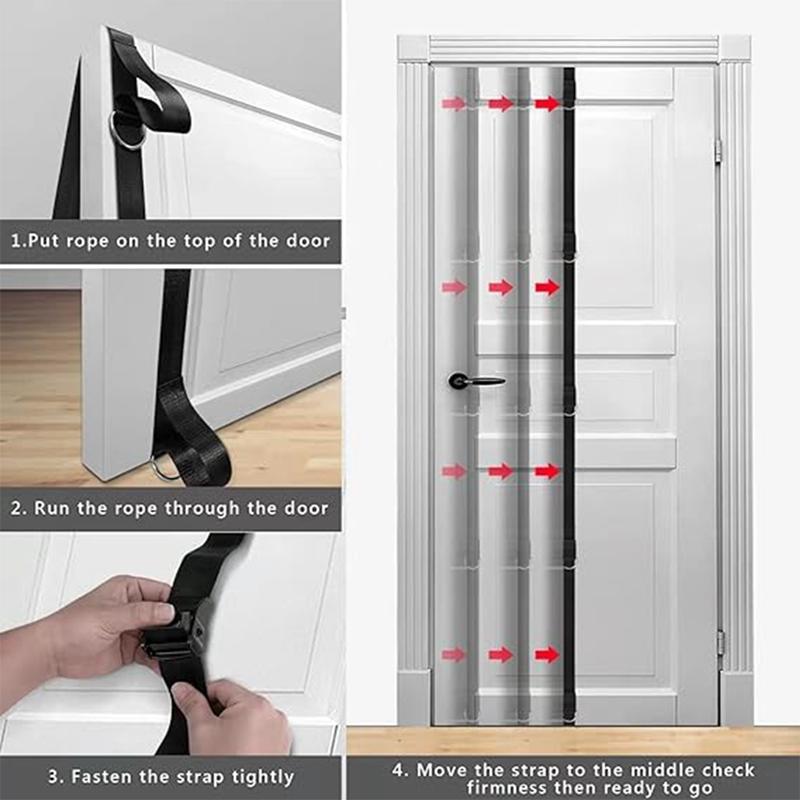 1.Put rope on the top of the door

2. Run the rope through the door

3. Fasten the strap tightly

4. Move the strap to the middle check firmness then ready to go