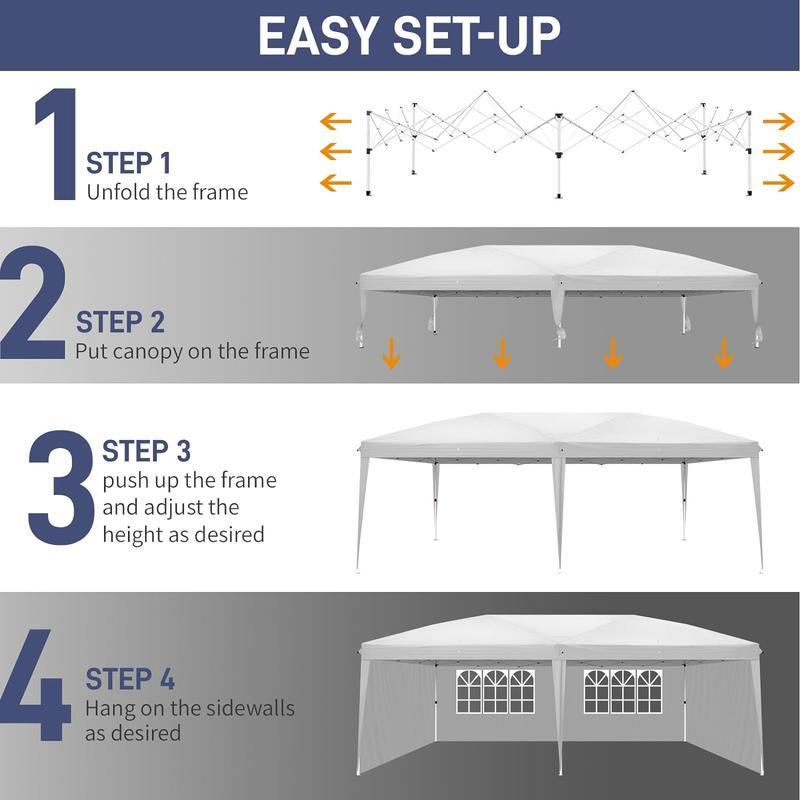 EASY SET-UP

1
STEP 1
Unfold the frame

2
STEP 2
Put canopy on the frame

3
STEP 3
push up the frame and adjust the height as desired

4
STEP 4
Hang on the sidewalls as desired