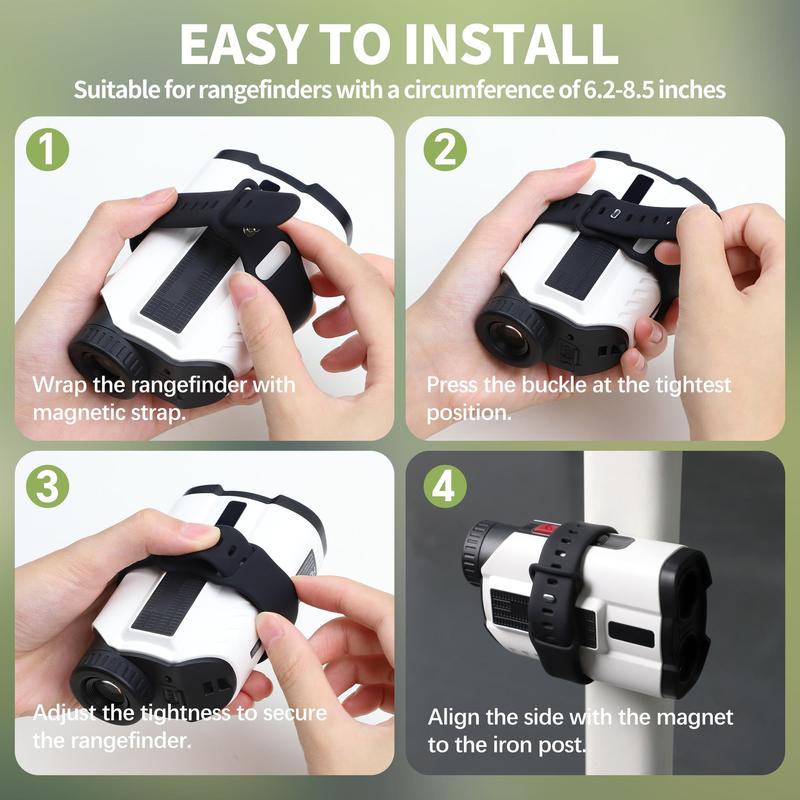 EASY TO INSTALL

Suitable for rangefinders with a circumference of 6.2-8.5 inches

1

Wrap the rangefinder with magnetic strap.

2

Press the buckle at the tightest position.

3

Adjust the tightness to secure the rangefinder.

4

Align the side with the magnet to the iron post.