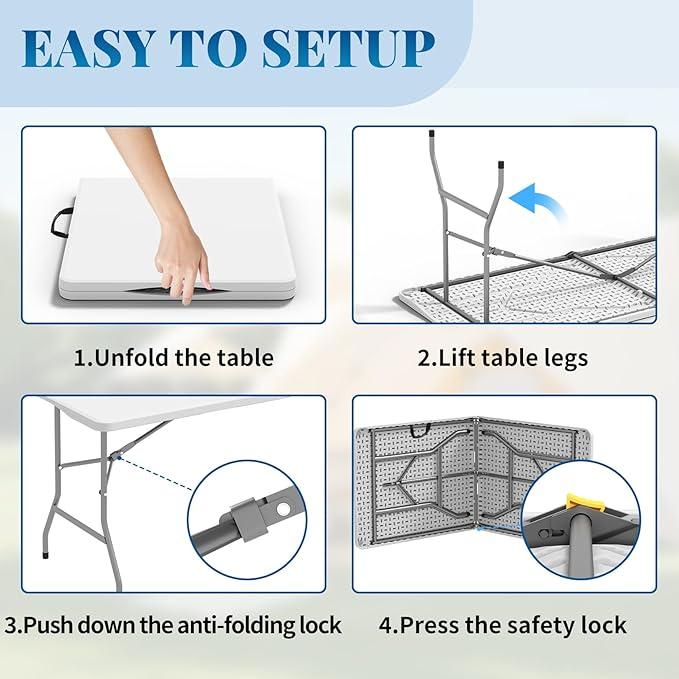 EASY TO SETUP

1.Unfold the table

2.Lift table legs

3.Push down the anti-folding lock

4.Press the safety lock