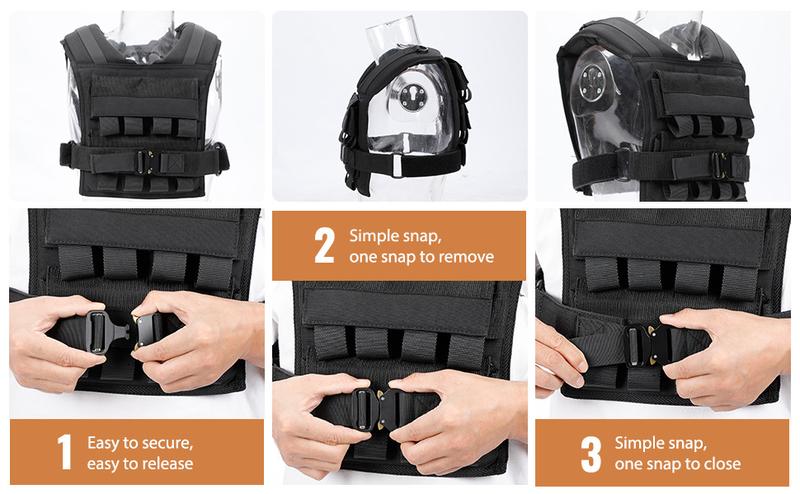 2 Simple snap, one snap to remove

1 Easy to secure, easy to release

3 Simple snap, one snap to close