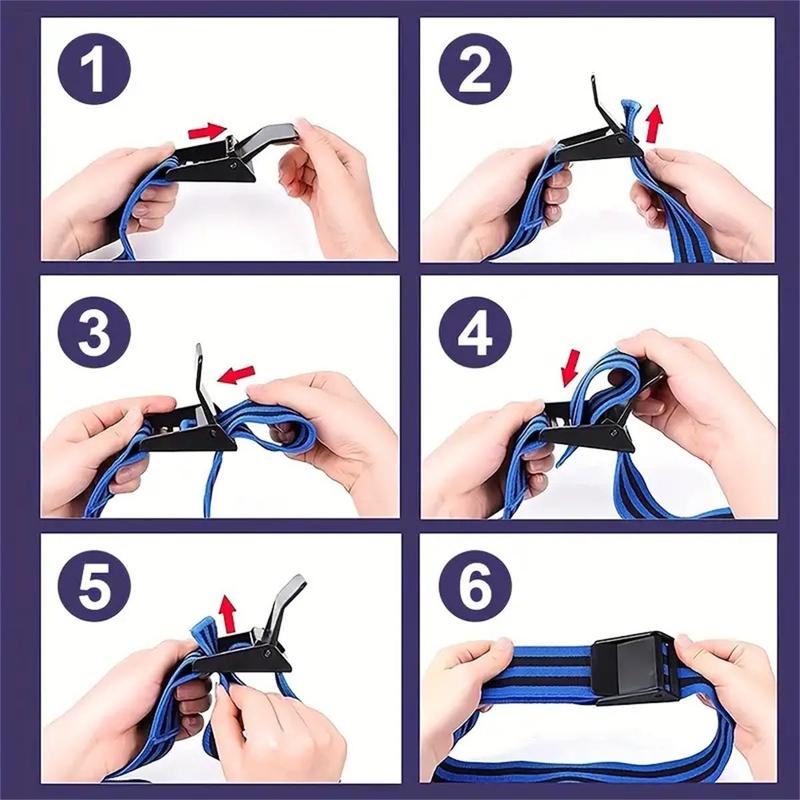 1

2

3

4

5

6