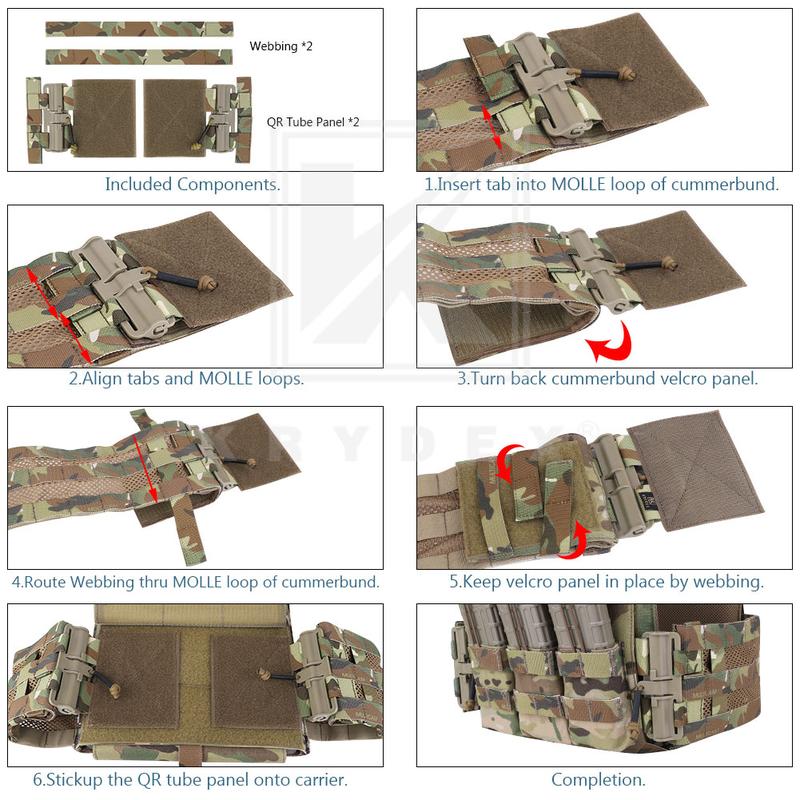 Webbing *2

QR Tube Panel *2

Included Components.

1.Insert tab into MOLLE loop of cummerbund.

2.Align tabs and MOLLE loops.

3.Turn back cummerbund velcro panel.

KRYDEX®

4.Route Webbing thru MOLLE loop of cummerbund.

5.Keep velcro panel in place by webbing.

6.Stickup the QR tube panel onto carrier.

Completion.