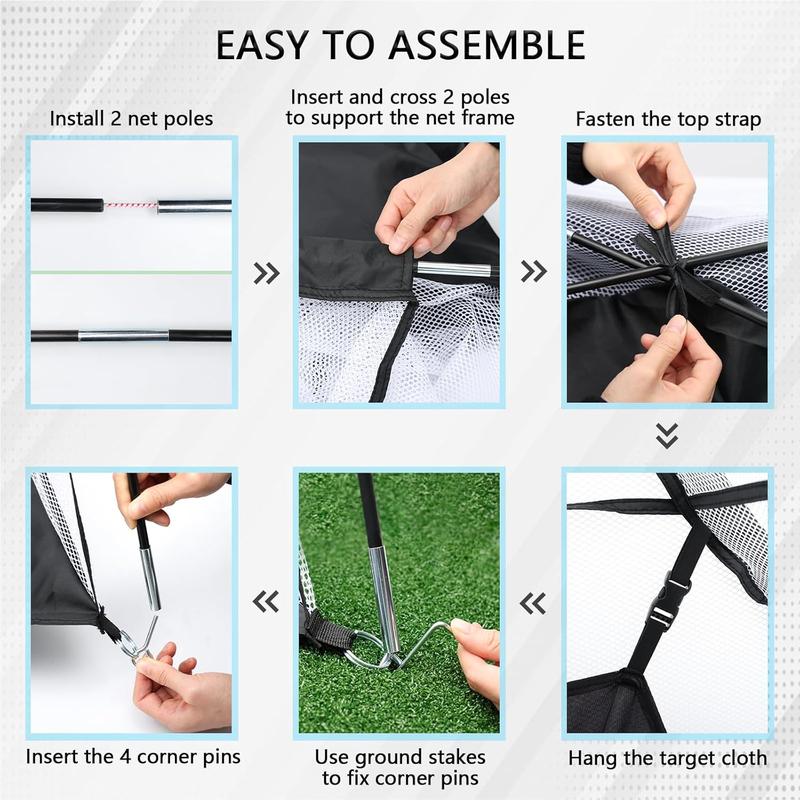 EASY TO ASSEMBLE

Install 2 net poles

Insert and cross 2 poles to support the net frame

Fasten the top strap

Hang the target cloth

Use ground stakes to fix corner pins

Insert the 4 corner pins