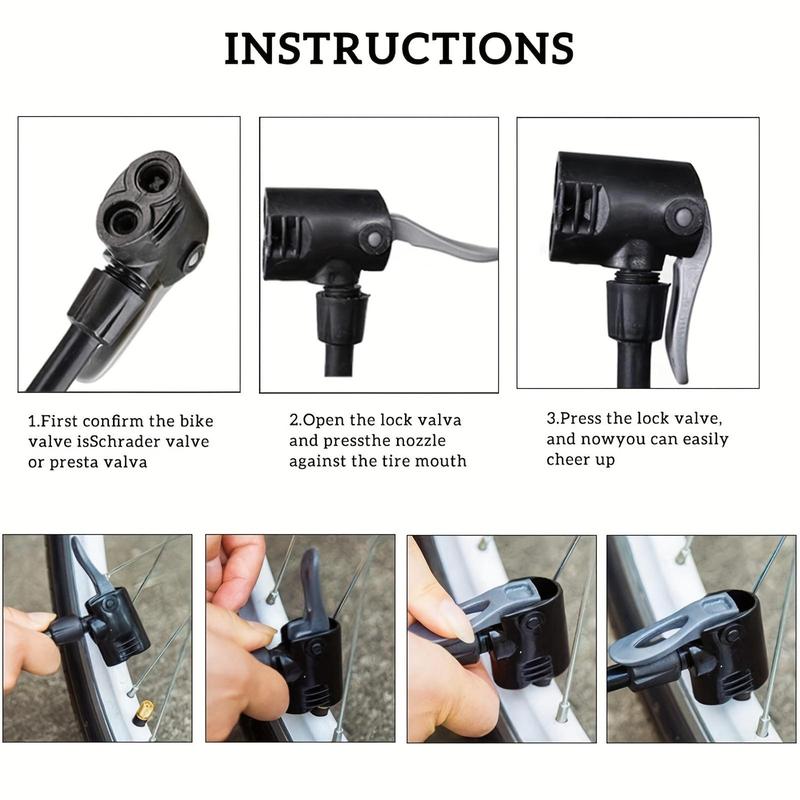 INSTRUCTIONS

1.First confirm the bike valve isSchrader valve or presta valva

2.Open the lock valva and pressthe nozzle against the tire mouth

3.Press the lock valve, and nowyou can easily cheer up